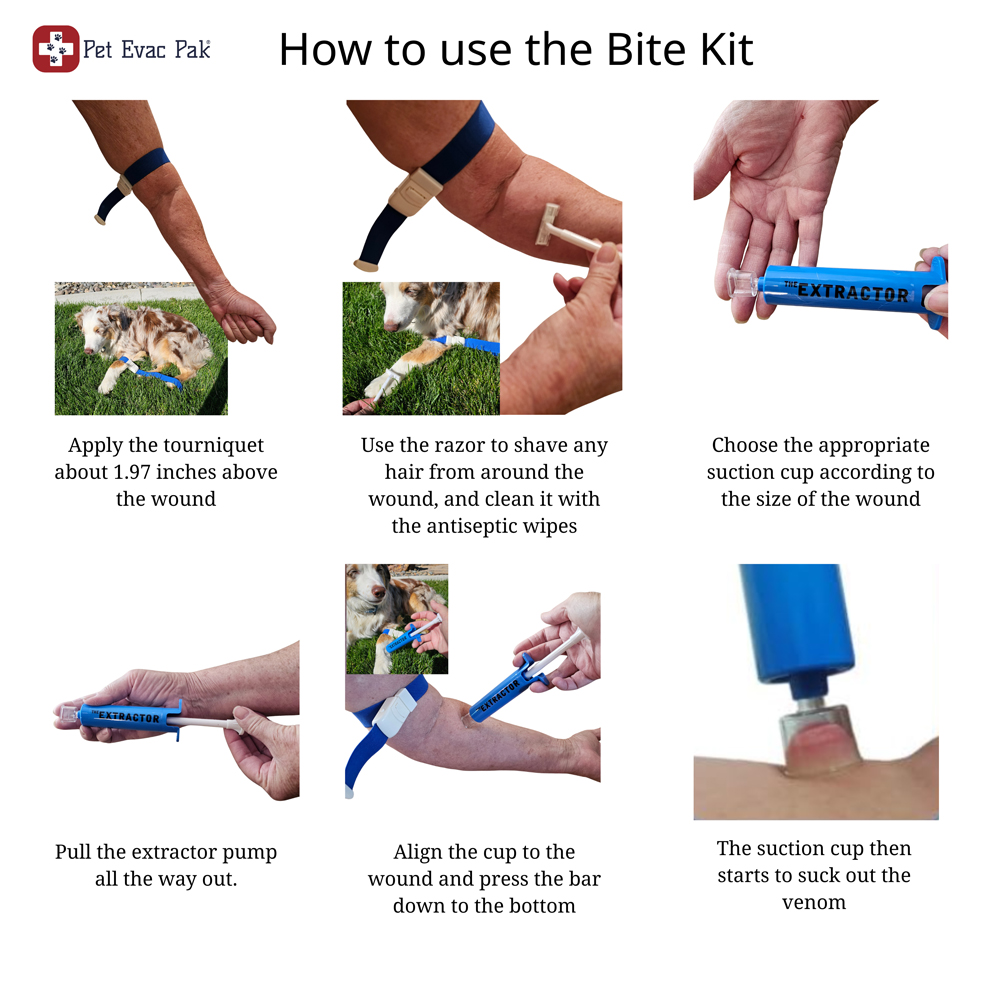 Pet Evac Pak

How to use the Bite Kit

THE EXTRACTOR

Apply the tourniquet about 1.97 inches above the wound

Use the razor to shave any hair from around the wound, and clean it with the antiseptic wipes

Choose the appropriate suction cup according to the size of the wound

THE EXTRACTOR

THE EXTRACTOR

Pull the extractor pump all the way out.

Align the cup to the wound and press the bar down to the bottom

The suction cup then starts to suck out the venom